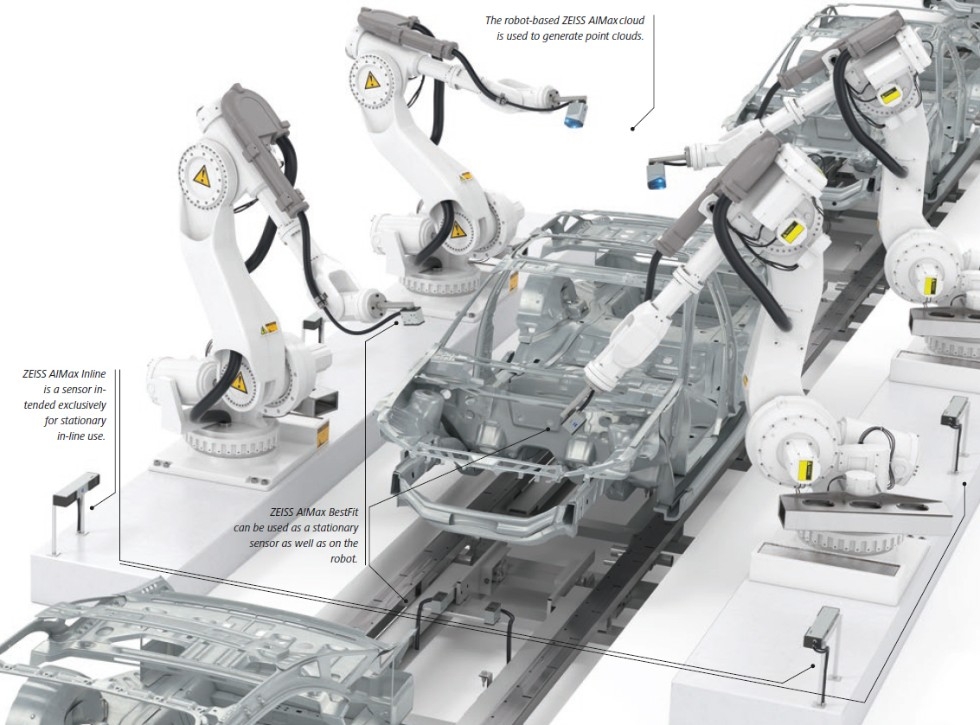 The robot-based ZEISS AIMax cloud is used to generate point clouds.

ZEISS AIMax Inline is a sensor intended exclusively for stationary in-line use.

ZEISS AIMax BestFit can be used as a stationary sensor as well as on the robot.